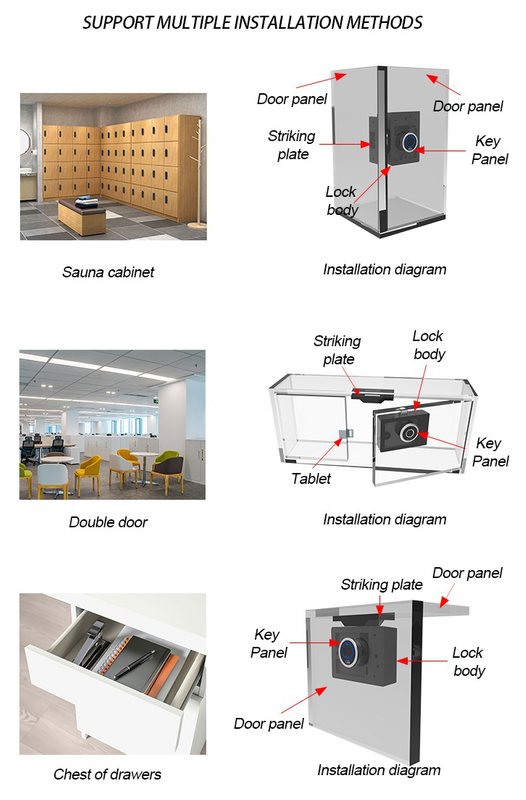 SUPPORT MULTIPLE INSTALLATION METHODS

Door panel
Door panel
Striking plate
Key Panel
Lock body

Sauna cabinet

Installation diagram

Striking plate
Lock body
Key Panel
Tablet

Double door

Installation diagram

Door panel
Striking plate
Key Panel
Lock body
Door panel

Chest of drawers

Installation diagram